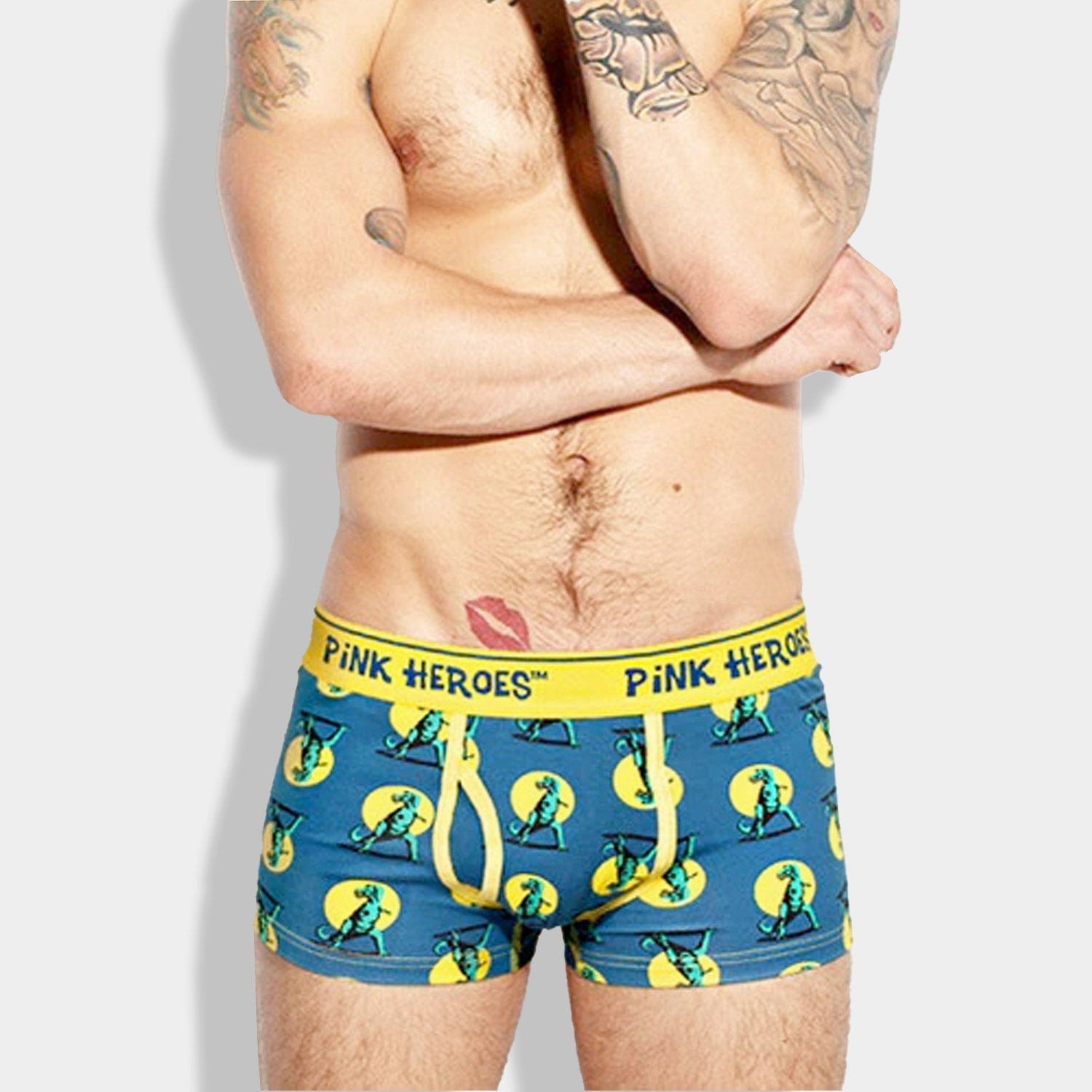 PiNK HEROES™ PiNK HEROES