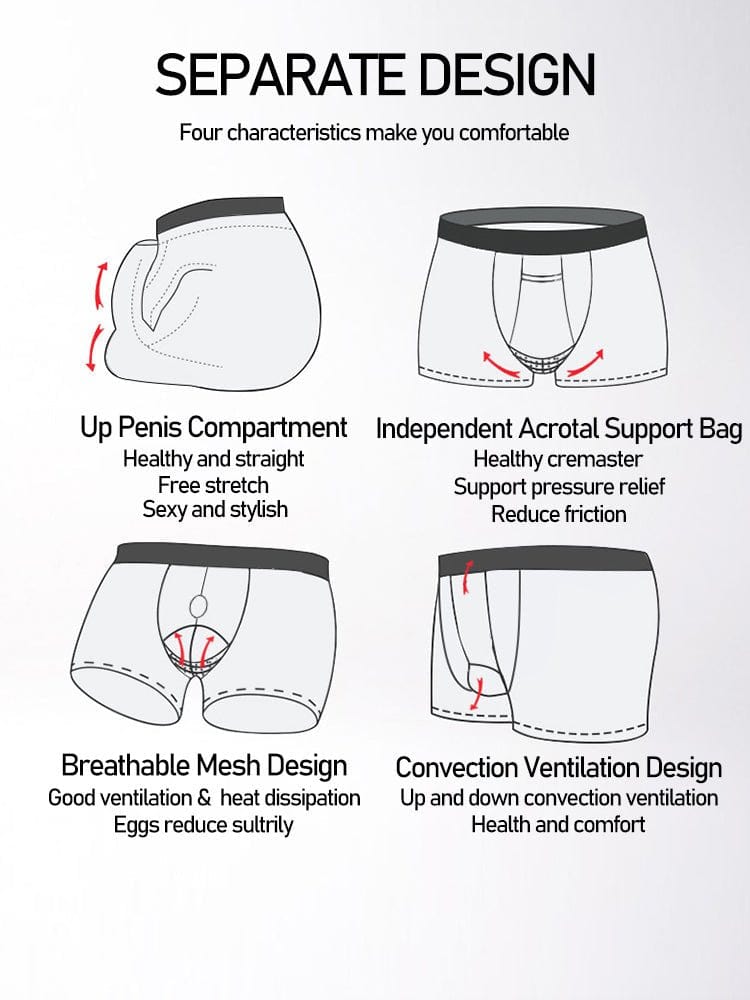 SEPARATE DESIGN

Four characteristics make you comfortable

Up Penis Compartment
Healthy and straight
Free stretch
Sexy and stylish

Independent Acrotal Support Bag
Healthy cremaster
Support pressure relief
Reduce friction

Breathable Mesh Design
Good ventilation & heat dissipation
Eggs reduce sultrily

Convection Ventilation Design
Up and down convection ventilation
Health and comfort