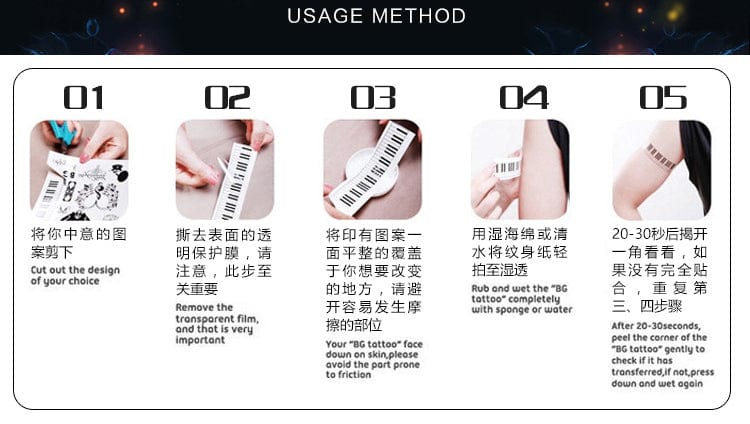 USAGE METHOD

01

将你中意的图案剪下

Cut out the design of your choice

02

撕去表面的透明保护膜，请注意，此步至关重要

Remove the transparent film, and that is very important

03

将印有图案一面平整的覆盖于你想要改变的地方，请避开容易发生摩擦的部位

Your "BG tattoo" face down on skin,please avoid the part prone to friction

04

用湿海绵或清水将纹身纸轻拍至湿透

Rub and wet the "BG tattoo" completely with sponge or water

05

20-30秒后揭开一角看看，如果没有完全贴合，重复第三、四步骤

After 20-30seconds, peel the corner of the "BG tattoo" gently to check if it has transferred,if not,press down and wet again